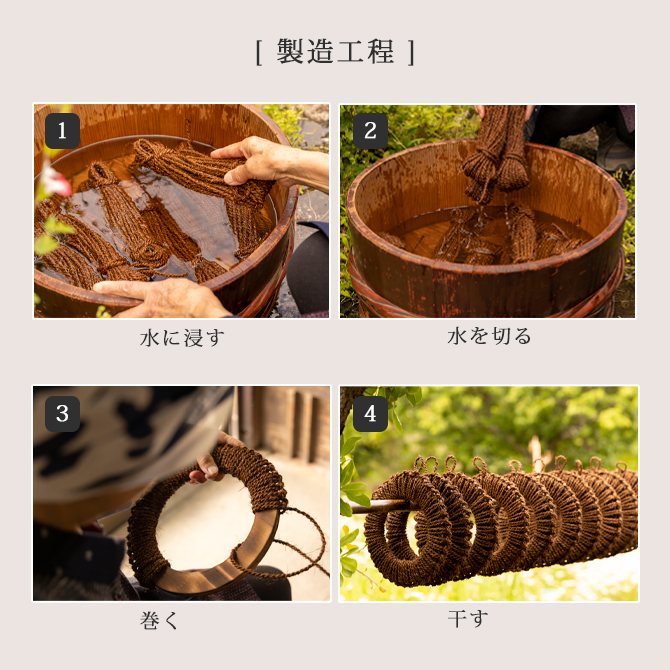 [ 製造工程 ]

1

水に浸す

2

水を切る

3

巻く

4

干す