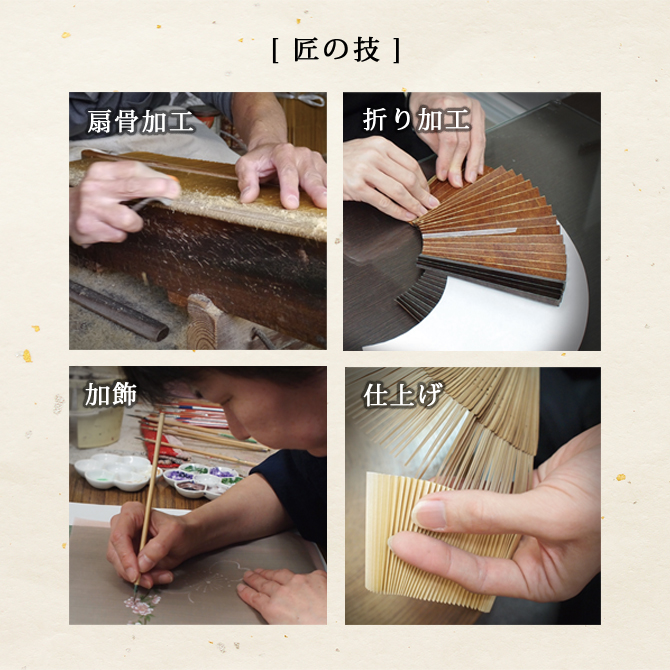 [ 匠の技 ]

扇骨加工

折り加工

加飾

仕上げ