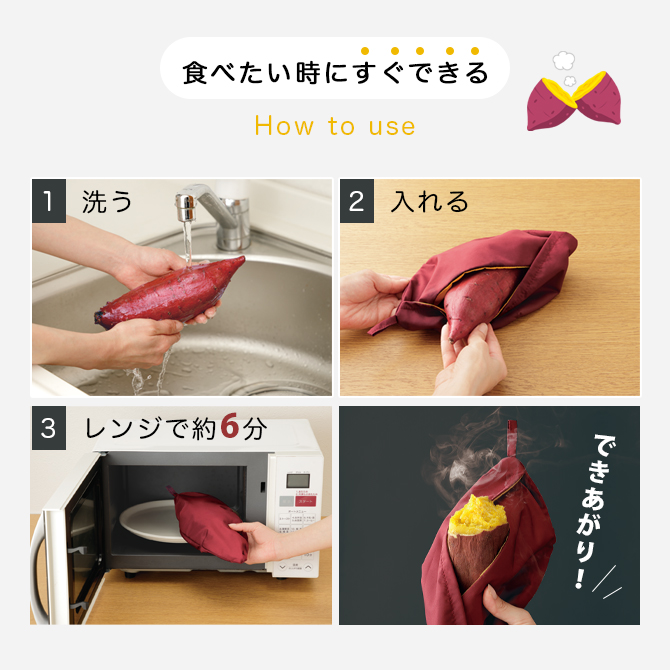 食べたい時にすぐできる

How to use

1 洗う

2 入れる

3 レンジで約6分

できあがり！