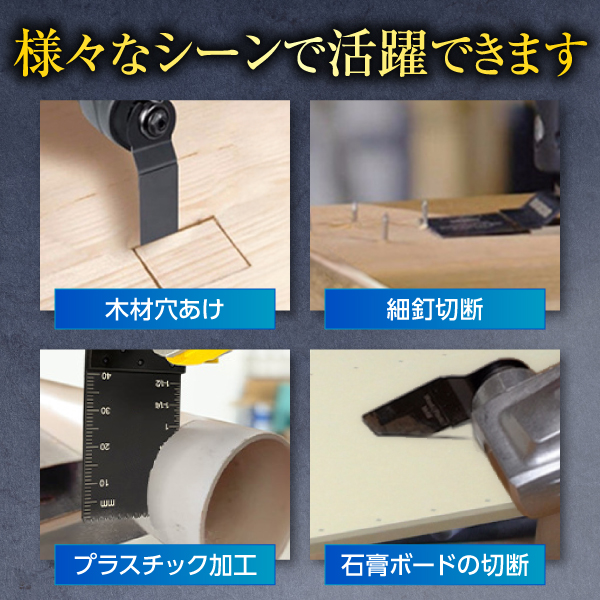 様々なシーンで活躍できます

木材穴あけ

細釘切断

40
30
20
10
mm
1-1/2
1-1/4
1

プラスチック加工

石膏ボードの切断